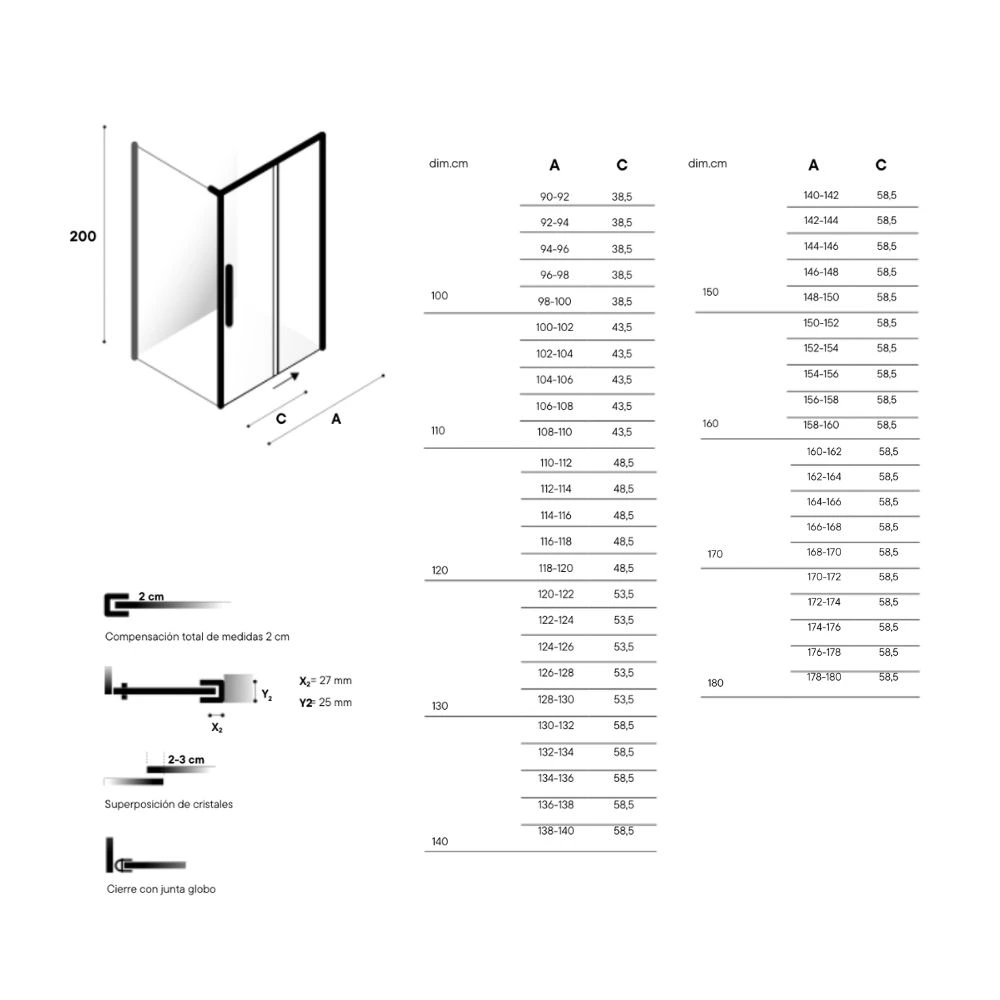 200

C

A

2 cm

Compensación total de medidas 2 cm

$Y_2$

$X_2$

$X_2$= 27 mm
Y2= 25 mm

2-3 cm

Superposición de cristales

Cierre con junta globo

| dim.cm | A | C |
|---|---|---|
| | 90-92 | 38,5 |
| | 92-94 | 38,5 |
| | 94-96 | 38,5 |
| | 96-98 | 38,5 |
| 100 | 98-100 | 38,5 |
| | 100-102 | 43,5 |
| | 102-104 | 43,5 |
| | 104-106 | 43,5 |
| | 106-108 | 43,5 |
| 110 | 108-110 | 43,5 |
| | 110-112 | 48,5 |
| | 112-114 | 48,5 |
| | 114-116 | 48,5 |
| | 116-118 | 48,5 |
| 120 | 118-120 | 48,5 |
| | 120-122 | 53,5 |
| | 122-124 | 53,5 |
| | 124-126 | 53,5 |
| | 126-128 | 53,5 |
| 130 | 128-130 | 53,5 |
| | 130-132 | 58,5 |
| | 132-134 | 58,5 |
| | 134-136 | 58,5 |
| | 136-138 | 58,5 |
| 140 | 138-140 | 58,5 |

| dim.cm | A | C |
|---|---|---|
| | 140-142 | 58,5 |
| | 142-144 | 58,5 |
| | 144-146 | 58,5 |
| | 146-148 | 58,5 |
| 150 | 148-150 | 58,5 |
| | 150-152 | 58,5 |
| | 152-154 | 58,5 |
| | 154-156 | 58,5 |
| | 156-158 | 58,5 |
| 160 | 158-160 | 58,5 |
| | 160-162 | 58,5 |
| | 162-164 | 58,5 |
| | 164-166 | 58,5 |
| | 166-168 | 58,5 |
| 170 | 168-170 | 58,5 |
| | 170-172 | 58,5 |
| | 172-174 | 58,5 |
| | 174-176 | 58,5 |
| | 176-178 | 58,5 |
| 180 | 178-180 | 58,5 |